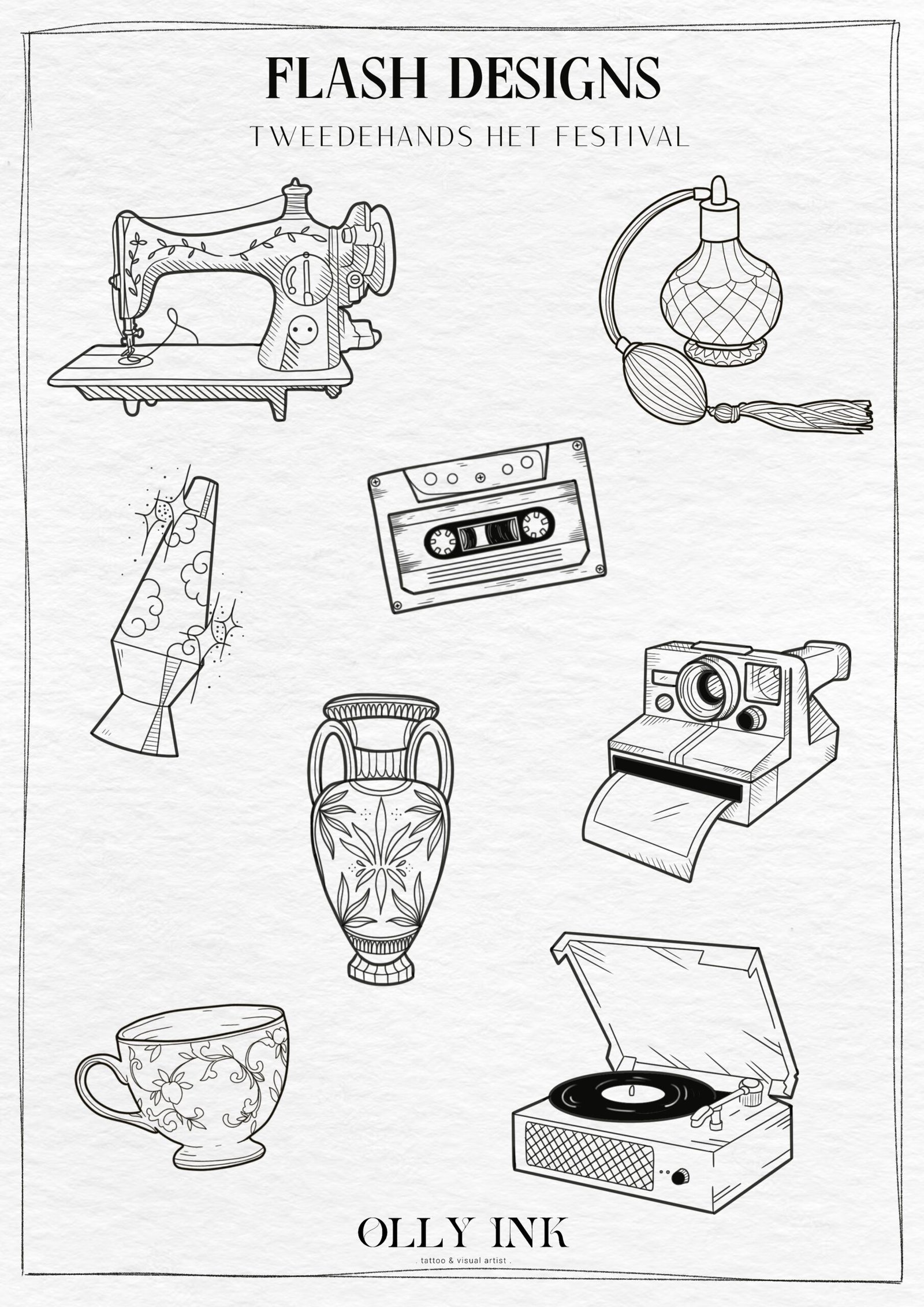 FLASH DESIGNS

TWEEDEHANDS HET FESTIVAL

OLLY INK

. tattoo & visual artist .